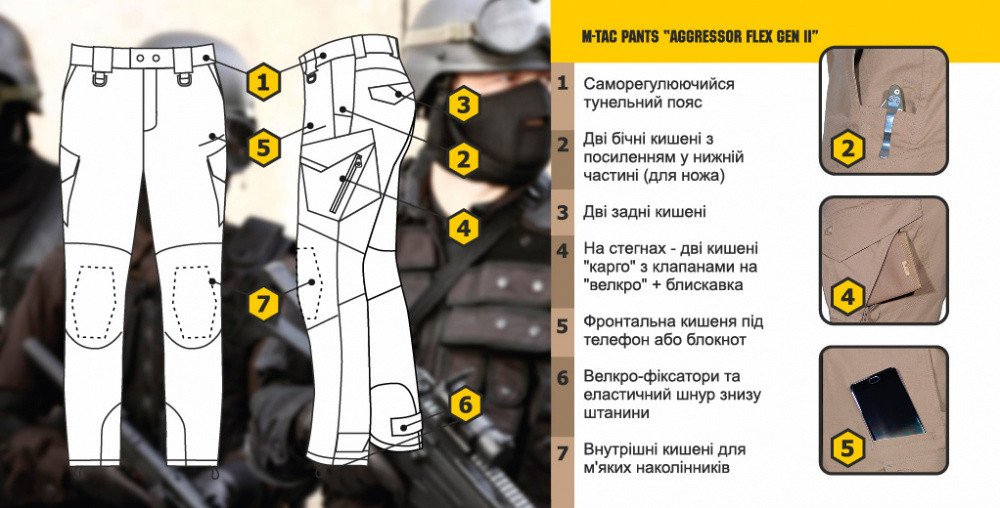 1

5

7

3

2

4

6

M-TAC PANTS "AGGRESSOR FLEX GEN II"

1 Саморегулюючийся тунельний пояс

2 Дві бічні кишені з посиленням у нижній частині (для ножа)

3 Дві задні кишені

4 На стегнах - дві кишені "карго" з клапанами на "велкро" + блискавка

5 Фронтальна кишеня під телефон або блокнот

6 Велкро-фіксатори та еластичний шнур знизу штанини

7 Внутрішні кишені для м'яких наколінників

2

4

5